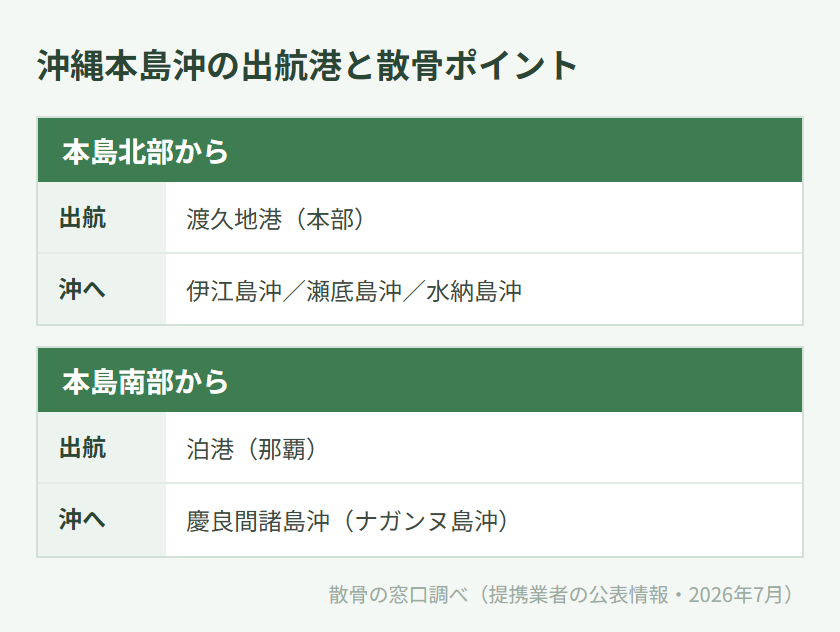 沖縄本島沖の出航港と散骨ポイント

本島北部から

出航 渡久地港（本部）

沖へ 伊江島沖／瀬底島沖／水納島沖

本島南部から

出航 泊港（那覇）

沖へ 慶良間諸島沖（ナガンヌ島沖）

散骨の窓口調べ（提携業者の公表情報・2026年7月）