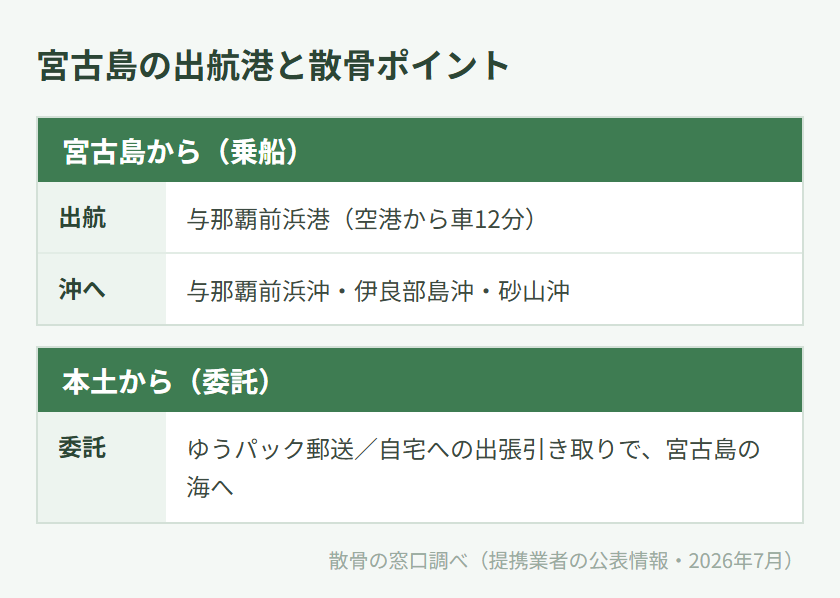 宮古島の出航港と散骨ポイント

宮古島から（乗船）

出航
与那覇前浜港（空港から車12分）

沖へ
与那覇前浜沖・伊良部島沖・砂山沖

本土から（委託）

委託
ゆうパック郵送／自宅への出張引き取りで、宮古島の海へ

散骨の窓口調べ（提携業者の公表情報・2026年7月）