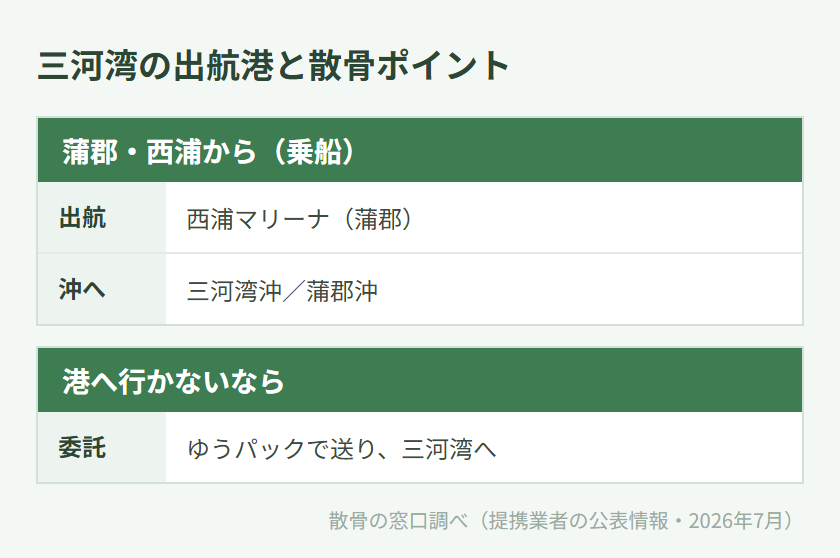 三河湾の出航港と散骨ポイント

蒲郡・西浦から（乗船）

出航 西浦マリーナ（蒲郡）

沖へ 三河湾沖／蒲郡沖

港へ行かないなら

委託 ゆうパックで送り、三河湾へ

散骨の窓口調べ（提携業者の公表情報・2026年7月）