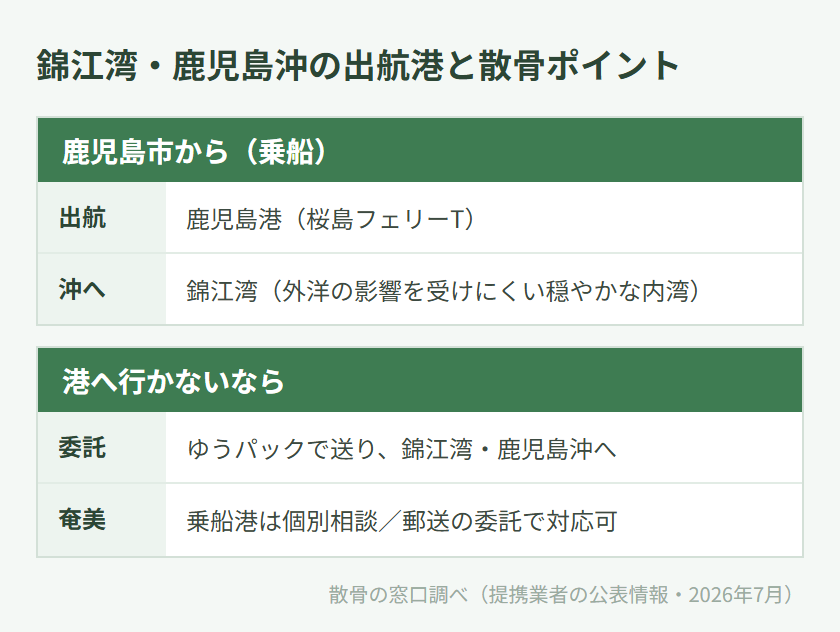 錦江湾・鹿児島沖の出航港と散骨ポイント

鹿児島市から（乗船）

出航
鹿児島港（桜島フェリーT）

沖へ
錦江湾（外洋の影響を受けにくい穏やかな内湾）

港へ行かないなら

委託
ゆうパックで送り、錦江湾・鹿児島沖へ

奄美
乗船港は個別相談／郵送の委託で対応可

散骨の窓口調べ（提携業者の公表情報・2026年7月）