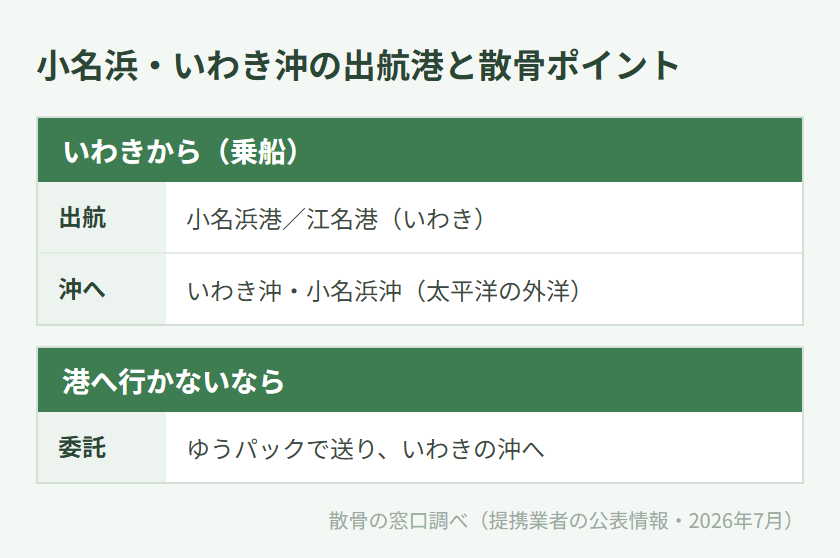 小名浜・いわき沖の出航港と散骨ポイント

いわきから（乗船）

出航
小名浜港／江名港（いわき）

沖へ
いわき沖・小名浜沖（太平洋の外洋）

港へ行かないなら

委託
ゆうパックで送り、いわきの沖へ

散骨の窓口調べ（提携業者の公表情報・2026年7月）