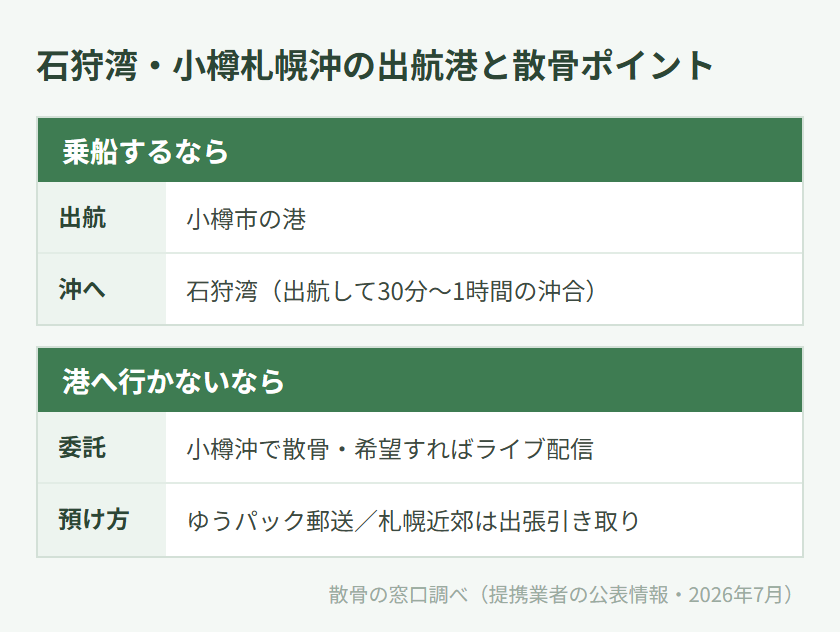 石狩湾・小樽札幌沖の出航港と散骨ポイント

乗船するなら

出航 小樽市の港

沖へ 石狩湾（出航して30分〜1時間の沖合）

港へ行かないなら

委託 小樽沖で散骨・希望すればライブ配信

預け方 ゆうパック郵送／札幌近郊は出張引き取り

散骨の窓口調べ（提携業者の公表情報・2026年7月）