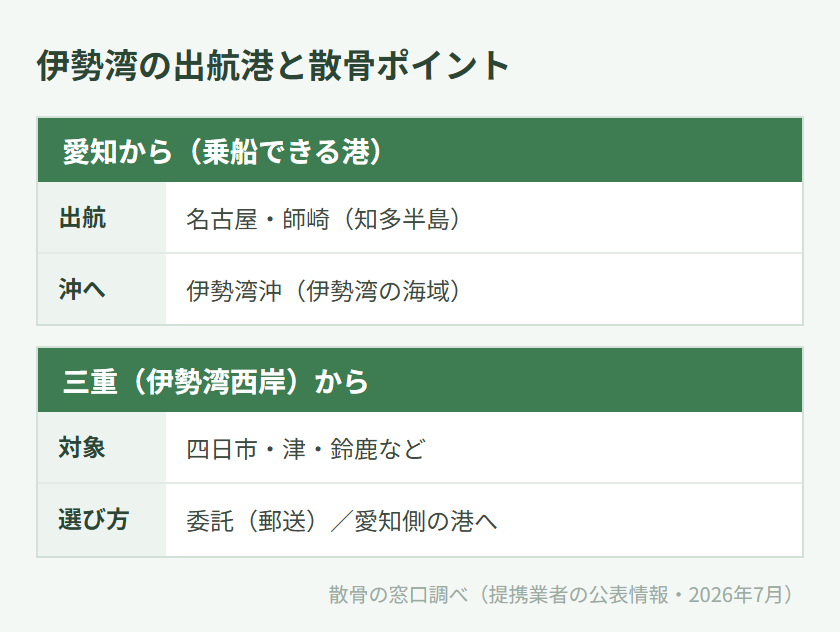 伊勢湾の出航港と散骨ポイント

愛知から（乗船できる港）

出航
名古屋・師崎（知多半島）

沖へ
伊勢湾沖（伊勢湾の海域）

三重（伊勢湾西岸）から

対象
四日市・津・鈴鹿など

選び方
委託（郵送）／愛知側の港へ

散骨の窓口調べ（提携業者の公表情報・2026年7月）